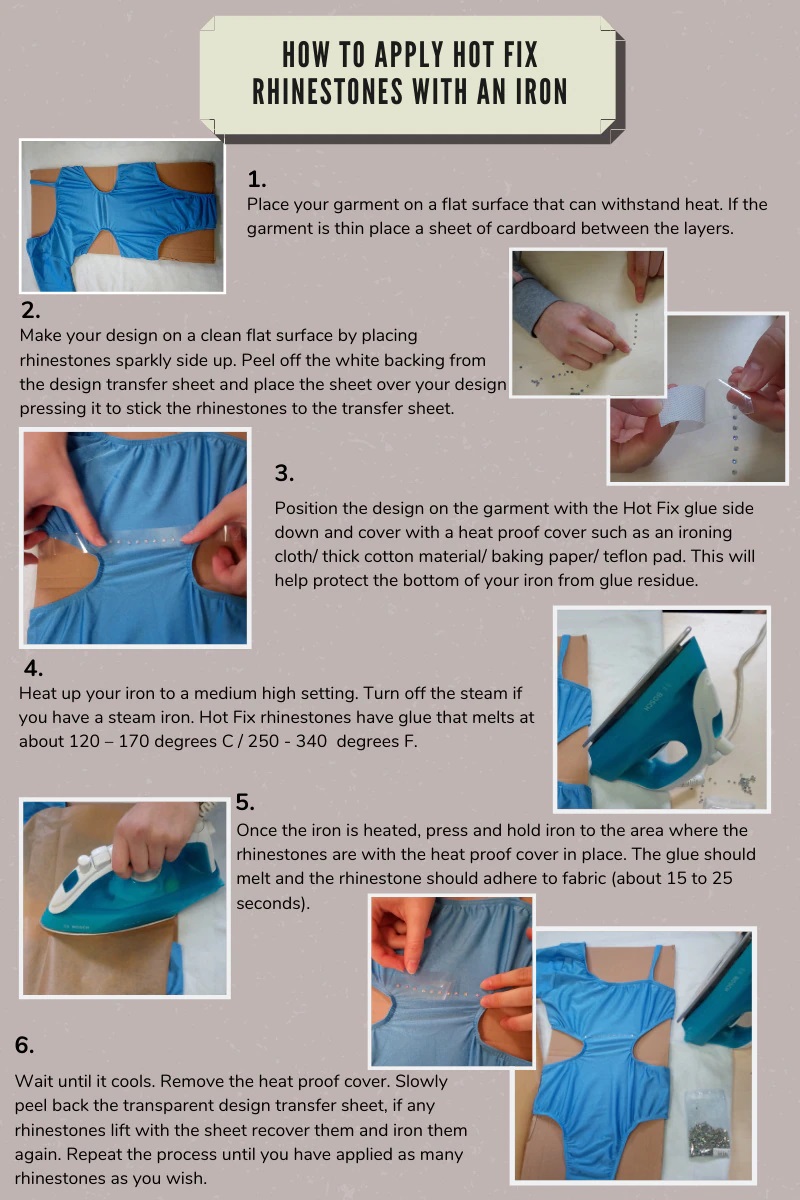 HOW TO APPLY HOT FIX RHINESTONES WITH AN IRON

1.
Place your garment on a flat surface that can withstand heat. If the garment is thin place a sheet of cardboard between the layers.

2.
Make your design on a clean flat surface by placing rhinestones sparkly side up. Peel off the white backing from the design transfer sheet and place the sheet over your design pressing it to stick the rhinestones to the transfer sheet.

3.
Position the design on the garment with the Hot Fix glue side down and cover with a heat proof cover such as an ironing cloth/ thick cotton material/ baking paper/ teflon pad. This will help protect the bottom of your iron from glue residue.

4.
Heat up your iron to a medium high setting. Turn off the steam if you have a steam iron. Hot Fix rhinestones have glue that melts at about 120 – 170 degrees C / 250 - 340 degrees F.

5.
Once the iron is heated, press and hold iron to the area where the rhinestones are with the heat proof cover in place. The glue should melt and the rhinestone should adhere to fabric (about 15 to 25 seconds).

6.
Wait until it cools. Remove the heat proof cover. Slowly peel back the transparent design transfer sheet, if any rhinestones lift with the sheet recover them and iron them again. Repeat the process until you have applied as many rhinestones as you wish.